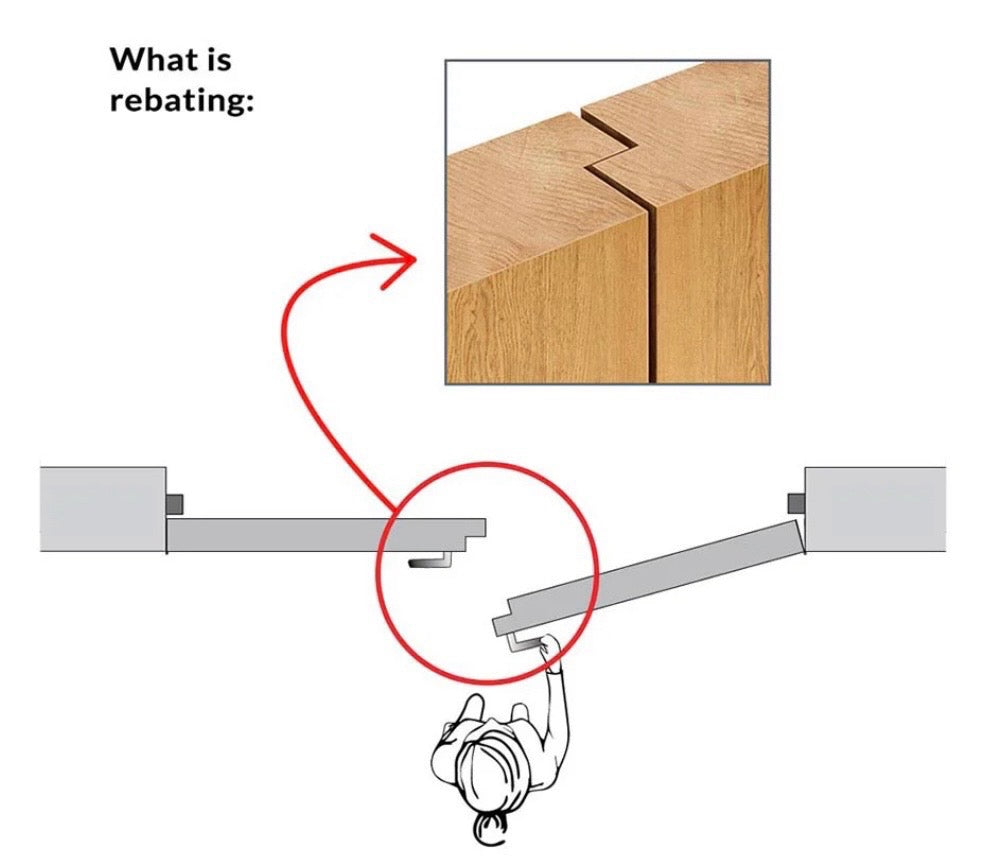 What is rebating: